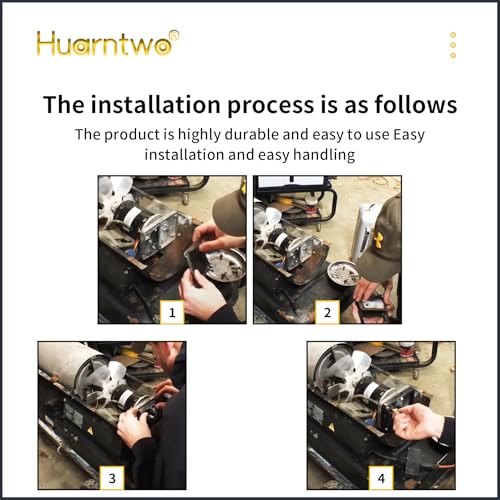 Huarntwo®

The installation process is as follows

The product is highly durable and easy to use Easy installation and easy handling

1

2

3

4