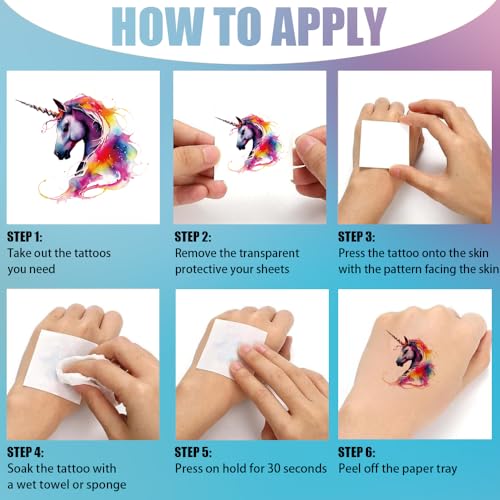 HOW TO APPLY

STEP 1:
Take out the tattoos you need

STEP 2:
Remove the transparent protective your sheets

STEP 3:
Press the tattoo onto the skin with the pattern facing the skin

STEP 4:
Soak the tattoo with a wet towel or sponge

STEP 5:
Press on hold for 30 seconds

STEP 6:
Peel off the paper tray