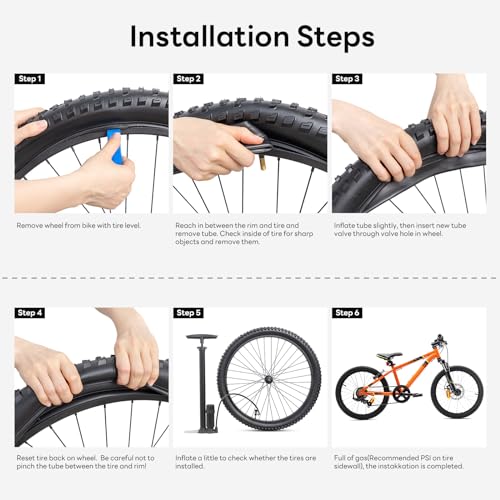 Installation Steps

Step 1

Remove wheel from bike with tire level.

Step 2

Reach in between the rim and tire and remove tube. Check inside of tire for sharp objects and remove them.

Step 3

Inflate tube slightly, then insert new tube valve through valve hole in wheel.

Step 4

Reset tire back on wheel. Be careful not to pinch the tube between the tire and rim!

Step 5

Inflate a little to check whether the tires are installed.

Step 6

Full of gas(Recommended PSI on tire sidewall), the instakkation is completed.