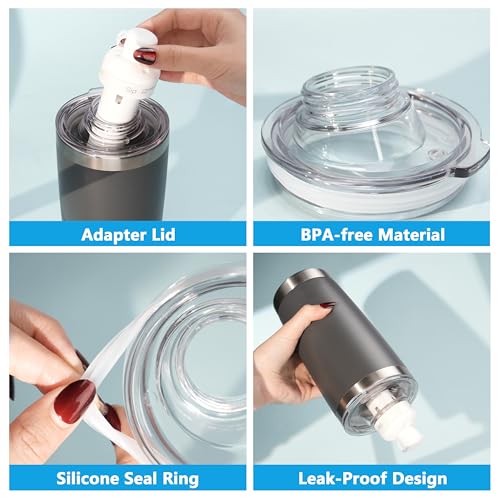 Adapter Lid

BPA-free Material

Silicone Seal Ring

Leak-Proof Design