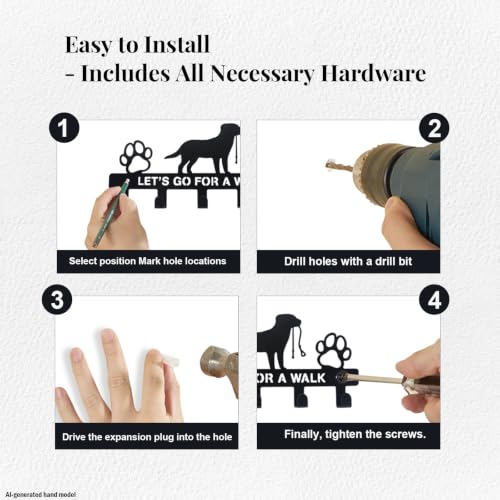 Easy to Install
- Includes All Necessary Hardware

1

LET'S GO FOR A W

Select position Mark hole locations

2

Drill holes with a drill bit

3

Drive the expansion plug into the hole

4

OR A WALK

Finally, tighten the screws.

AI-generated hand model