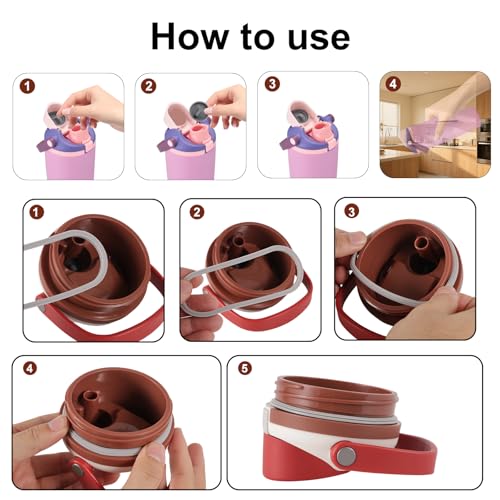 How to use

1

2

3

4

1

2

3

4

5