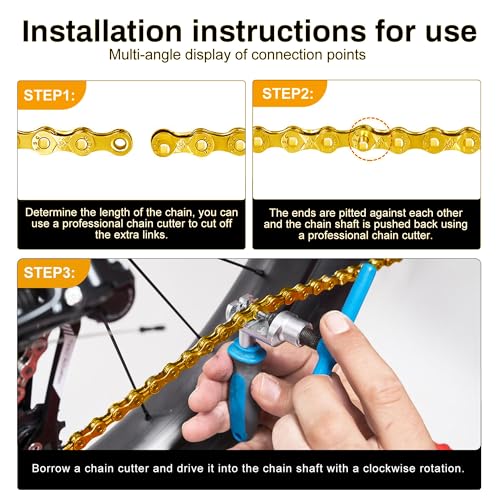 Installation instructions for use

Multi-angle display of connection points

STEP1:

Determine the length of the chain, you can use a professional chain cutter to cut off the extra links.

STEP2:

The ends are pitted against each other and the chain shaft is pushed back using a professional chain cutter.

STEP3:

Borrow a chain cutter and drive it into the chain shaft with a clockwise rotation.