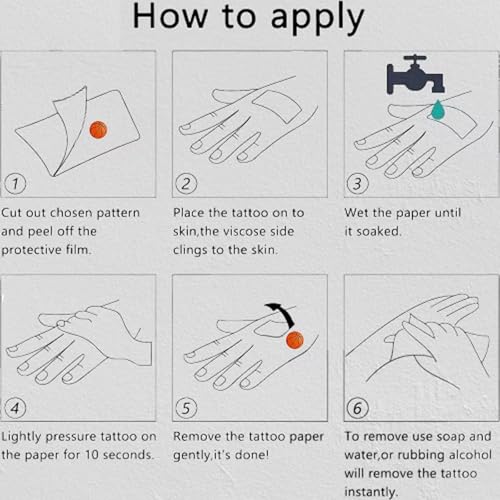 How to apply

1

Cut out chosen pattern and peel off the protective film.

2

Place the tattoo on to skin,the viscose side clings to the skin.

3

Wet the paper until it soaked.

4

Lightly pressure tattoo on the paper for 10 seconds.

5

Remove the tattoo paper gently,it's done!

6

To remove use soap and water,or rubbing alcohol will remove the tattoo instantly.