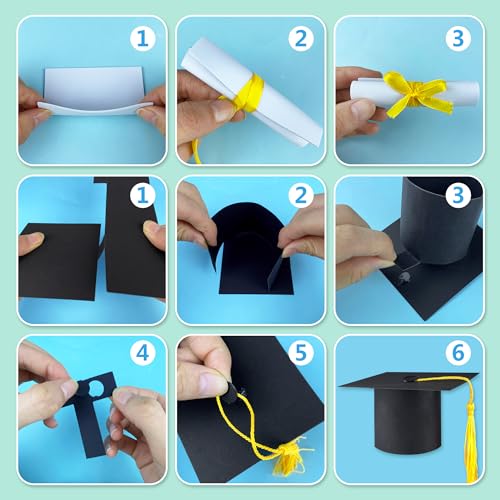 1
2
3
1
2
3
4
5
6