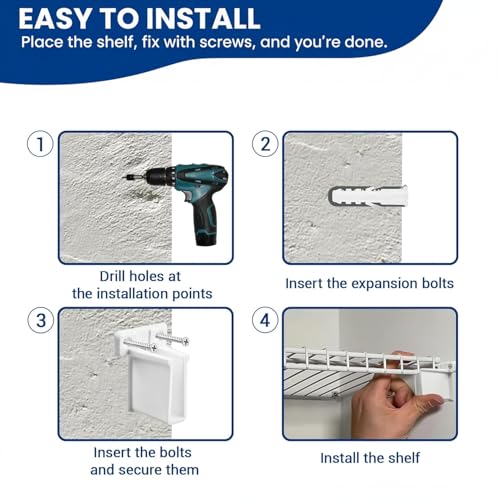 EASY TO INSTALL
Place the shelf, fix with screws, and you're done.

1
Drill holes at the installation points

2
Insert the expansion bolts

3
Insert the bolts and secure them

4
Install the shelf