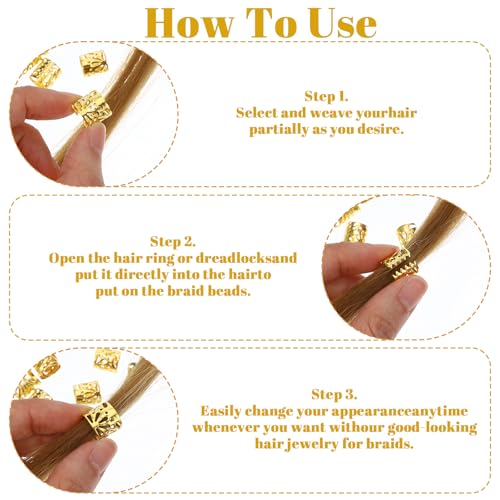 How To Use

Step 1.
Select and weave yourhair partially as you desire.

Step 2.
Open the hair ring or dreadlocksand put it directly into the hairto put on the braid beads.

Step 3.
Easily change your appearanceanytime whenever you want withour good-looking hair jewelry for braids.