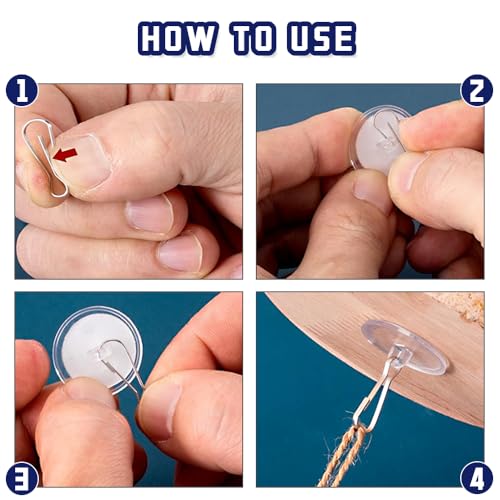 HOW TO USE

1

2

3

4