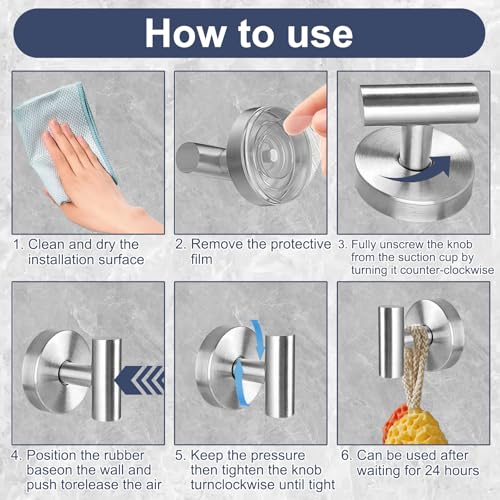 How to use

1. Clean and dry the installation surface

2. Remove the protective film

3. Fully unscrew the knob from the suction cup by turning it counter-clockwise

4. Position the rubber baseon the wall and push torelease the air

5. Keep the pressure then tighten the knob turnclockwise until tight

6. Can be used after waiting for 24 hours