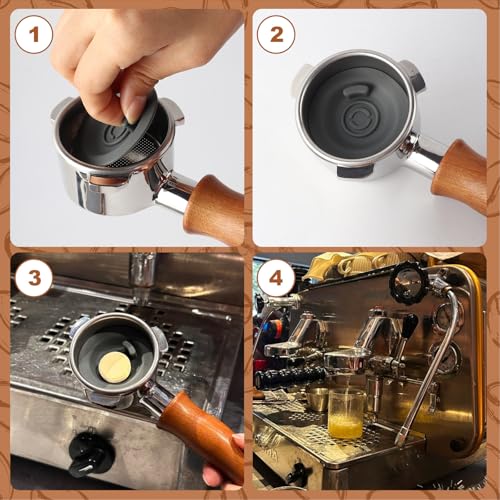 1
2
3
4