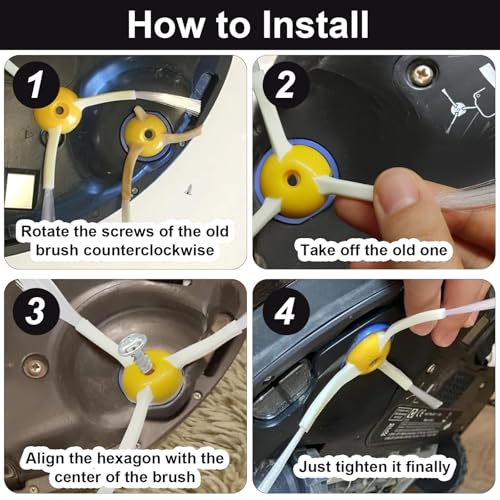 How to Install

1

Rotate the screws of the old brush counterclockwise

2

Take off the old one

3

Align the hexagon with the center of the brush

4

Just tighten it finally