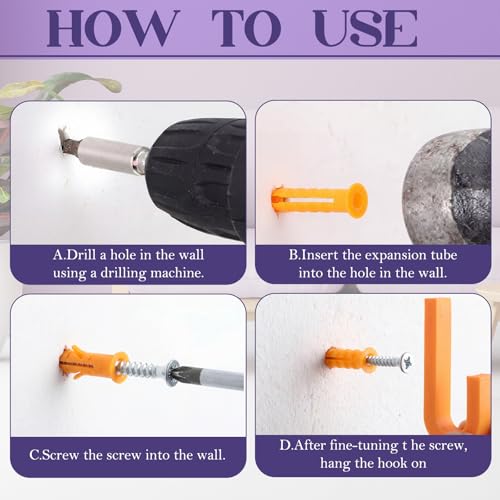 HOW TO USE

A.Drill a hole in the wall using a drilling machine.

B.Insert the expansion tube into the hole in the wall.

C.Screw the screw into the wall.

D.After fine-tuning t he screw, hang the hook on