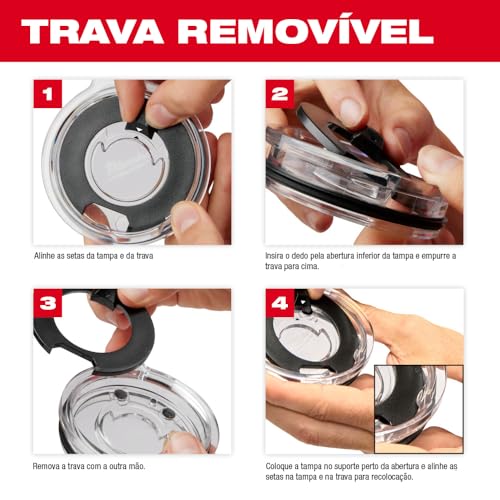 TRAVA REMOVÍVEL

1

Alinhe as setas da tampa e da trava

2

Insira o dedo pela abertura inferior da tampa e empurre a trava para cima.

3

Remova a trava com a outra mão.

4

Coloque a tampa no suporte perto da abertura e alinhe as setas na tampa e na trava para recolocação.