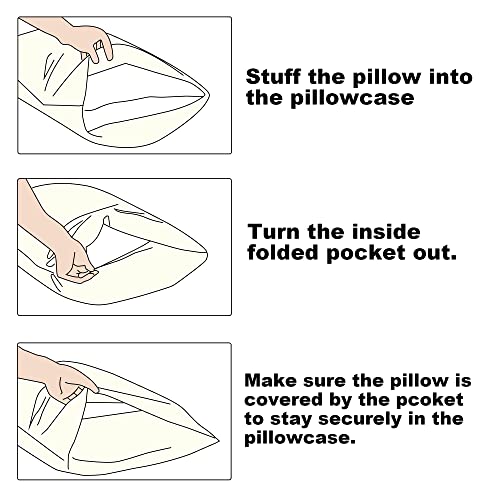 Stuff the pillow into the pillowcase

Turn the inside folded pocket out.

Make sure the pillow is covered by the pcoket to stay securely in the pillowcase.