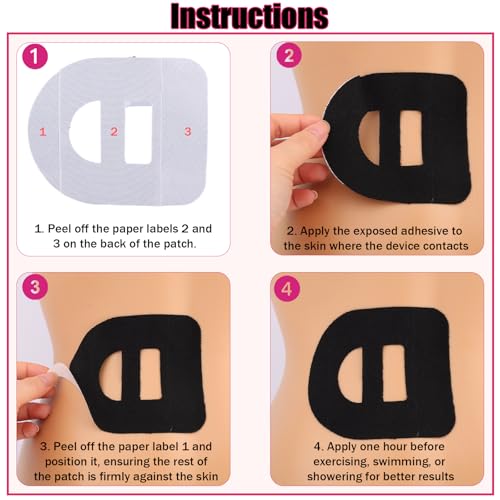 Instructions

1

1 2 3

1. Peel off the paper labels 2 and 3 on the back of the patch.

2

2. Apply the exposed adhesive to the skin where the device contacts

3

3. Peel off the paper label 1 and position it, ensuring the rest of the patch is firmly against the skin

4

4. Apply one hour before exercising, swimming, or showering for better results