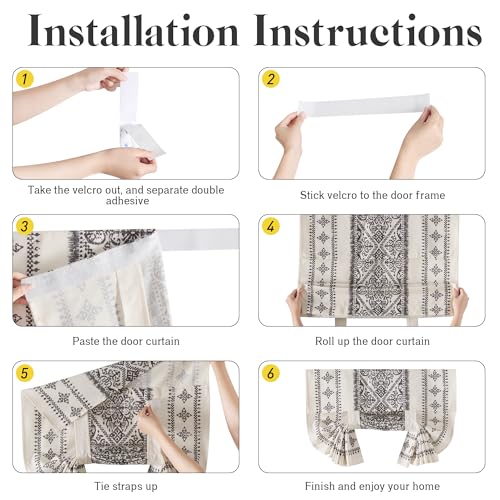 Installation Instructions

1

Take the velcro out, and separate double adhesive

2

Stick velcro to the door frame

3

Paste the door curtain

4

Roll up the door curtain

5

Tie straps up

6

Finish and enjoy your home