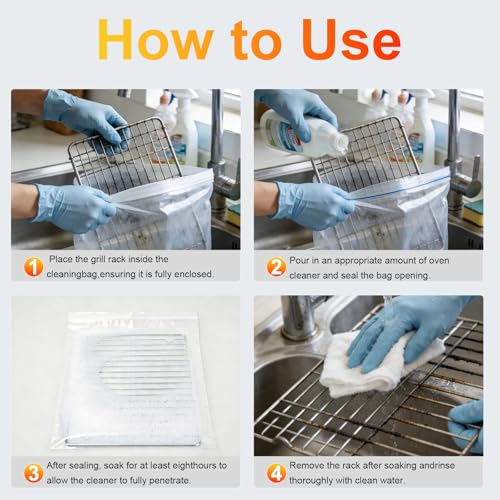 How to Use

1 Place the grill rack inside the cleaningbag,ensuring it is fully enclosed.

2 Pour in an appropriate amount of oven cleaner and seal the bag opening.

3 After sealing, soak for at least eighthours to allow the cleaner to fully penetrate.

4 Remove the rack after soaking andrinse thoroughly with clean water.