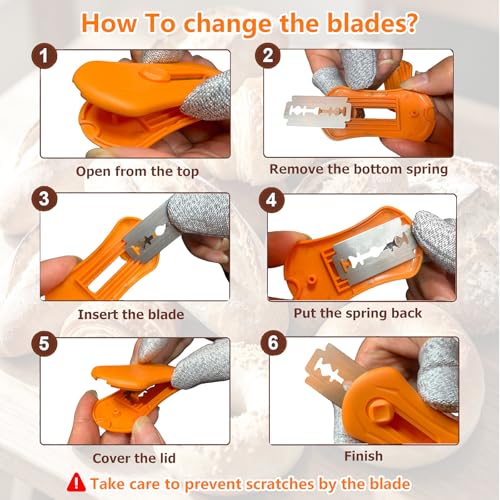 How To change the blades?

1
Open from the top

2
Remove the bottom spring

3
Insert the blade

4
Put the spring back

5
Cover the lid

6
Finish

Take care to prevent scratches by the blade