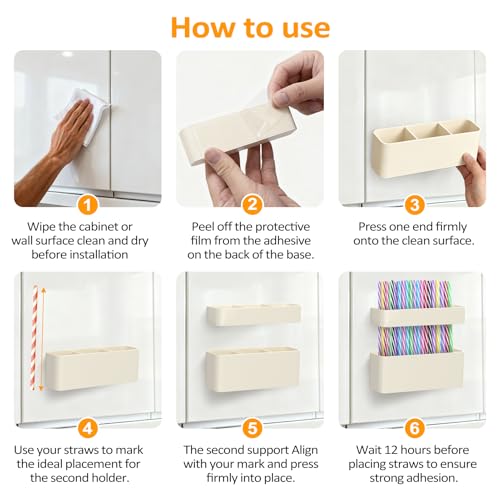 How to use

1

Wipe the cabinet or wall surface clean and dry before installation

2

Peel off the protective film from the adhesive on the back of the base.

3

Press one end firmly onto the clean surface.

4

Use your straws to mark the ideal placement for the second holder.

5

The second support Align with your mark and press firmly into place.

6

Wait 12 hours before placing straws to ensure strong adhesion.