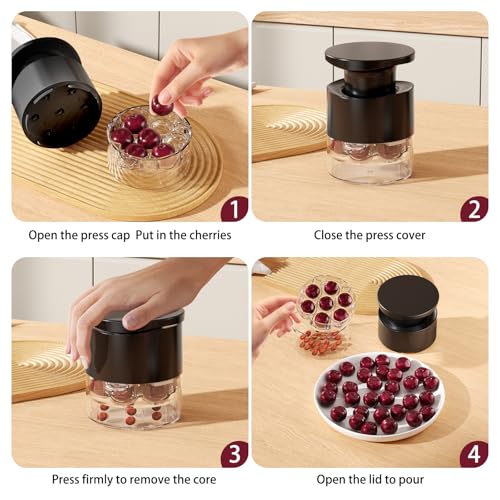 1
Open the press cap Put in the cherries

2
Close the press cover

3
Press firmly to remove the core

4
Open the lid to pour