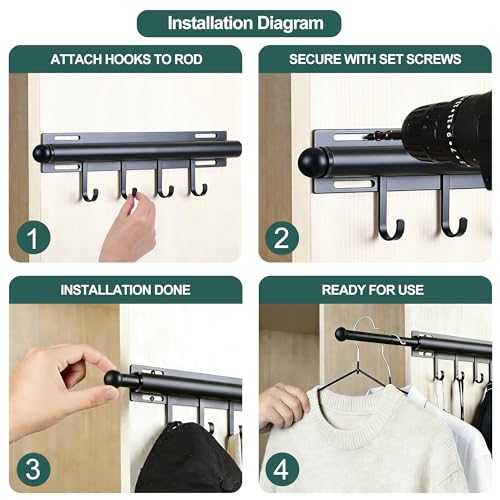 Installation Diagram

ATTACH HOOKS TO ROD

1

SECURE WITH SET SCREWS

2

INSTALLATION DONE

3

READY FOR USE

4