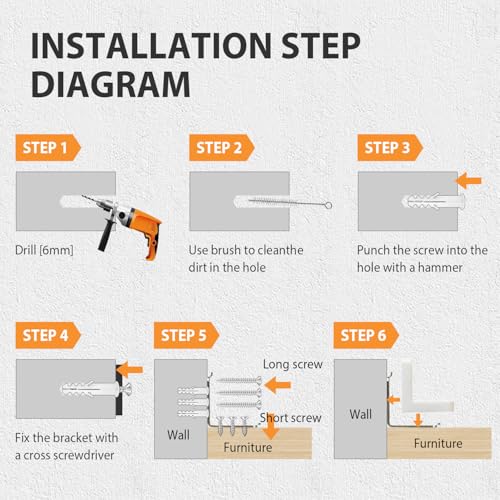 INSTALLATION STEP DIAGRAM

STEP 1

Drill [6mm]

STEP 2

Use brush to cleanthe dirt in the hole

STEP 3

Punch the screw into the hole with a hammer

STEP 4

Fix the bracket with a cross screwdriver

STEP 5

Long screw

Short screw

Wall

Furniture

STEP 6

Wall

Furniture