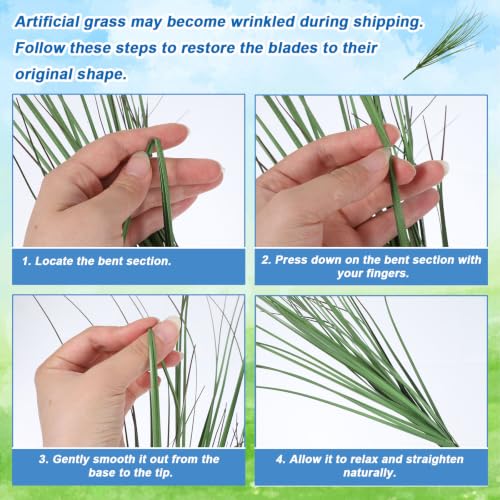 Artificial grass may become wrinkled during shipping. Follow these steps to restore the blades to their original shape.

1. Locate the bent section.

2. Press down on the bent section with your fingers.

3. Gently smooth it out from the base to the tip.

4. Allow it to relax and straighten naturally.