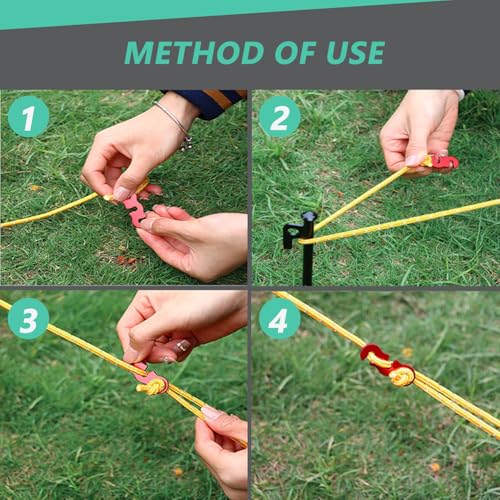 METHOD OF USE

1

2

3

4