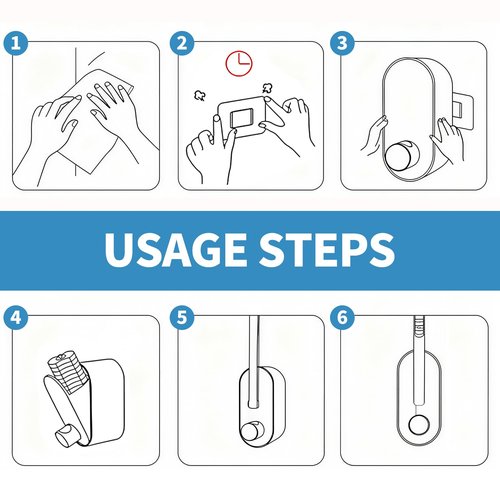 1

2

3

USAGE STEPS

4

5

6