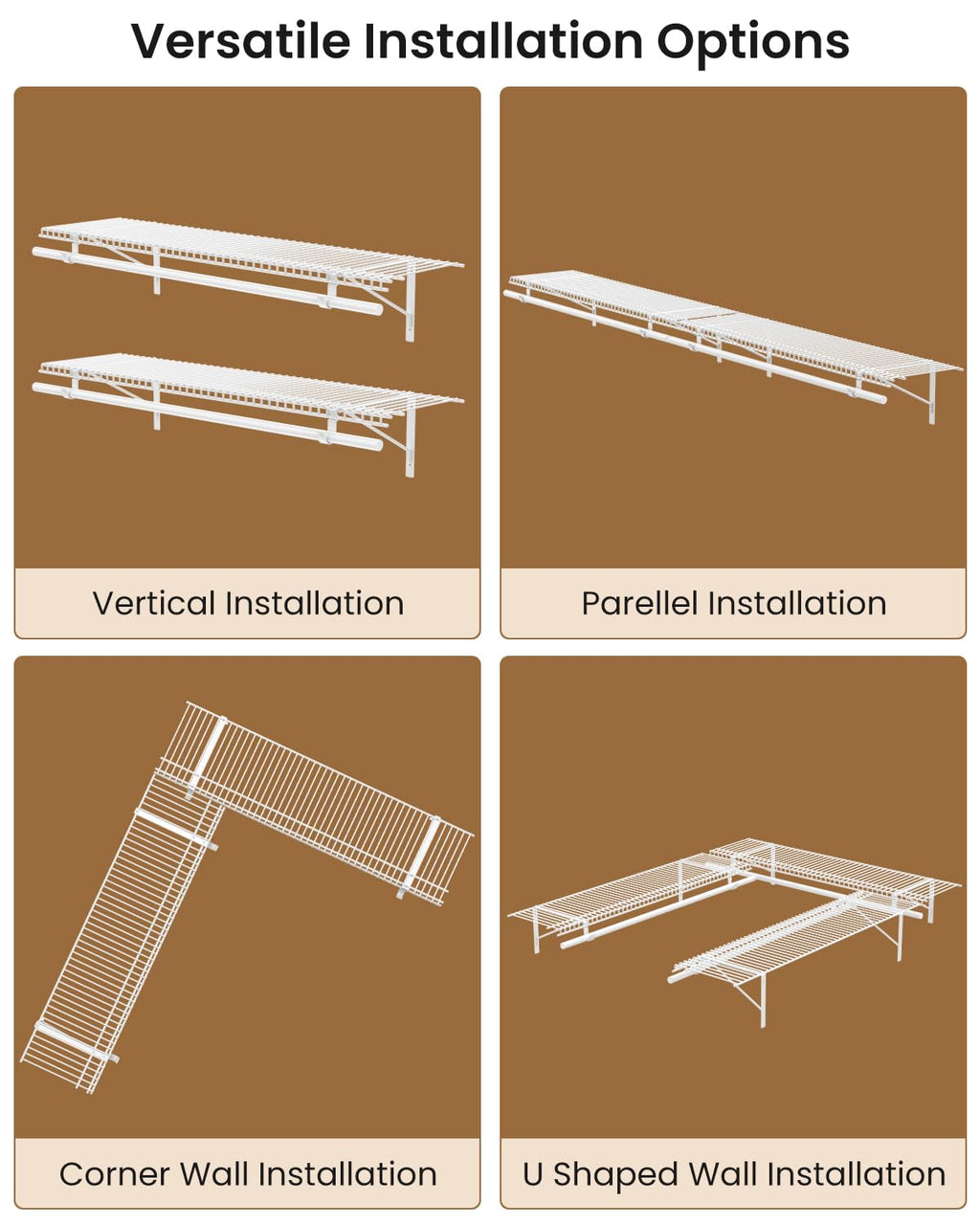 Versatile Installation Options

Vertical Installation

Parellel Installation

Corner Wall Installation

U Shaped Wall Installation