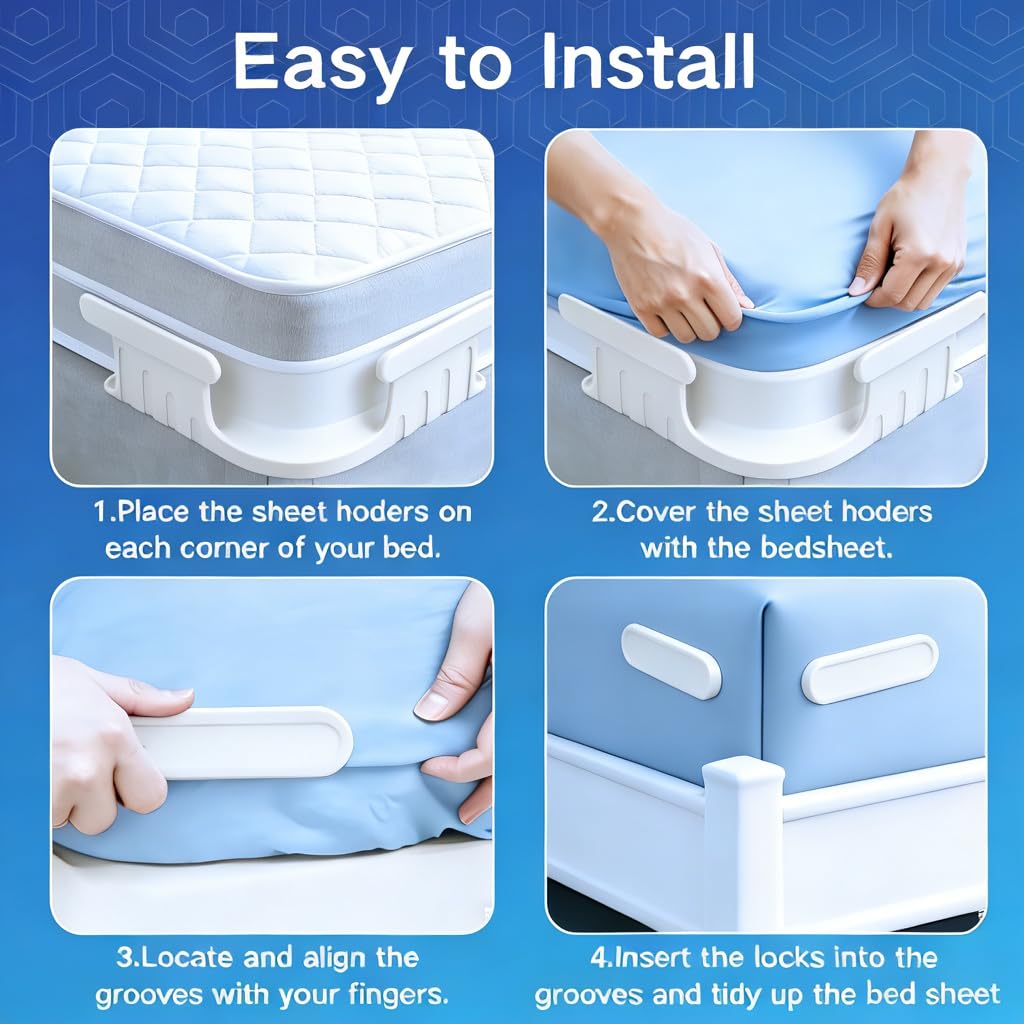 Easy to Install

1.Place the sheet hoders on each corner of your bed.

2.Cover the sheet hoders with the bedsheet.

3.Locate and align the grooves with your fingers.

4.Insert the locks into the grooves and tidy up the bed sheet