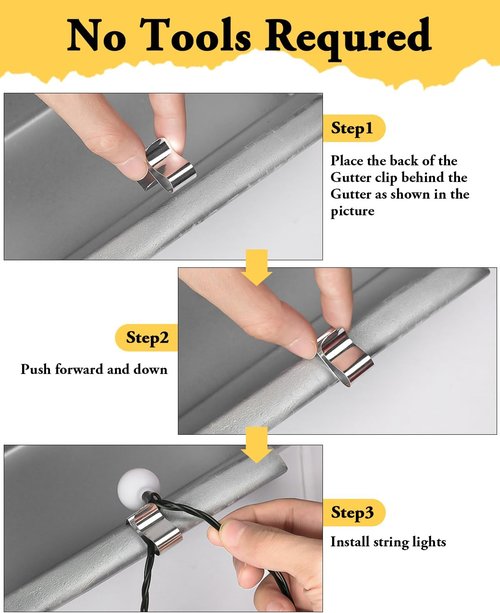 No Tools Requred

Step1

Place the back of the Gutter clip behind the Gutter as shown in the picture

Step2

Push forward and down

Step3

Install string lights