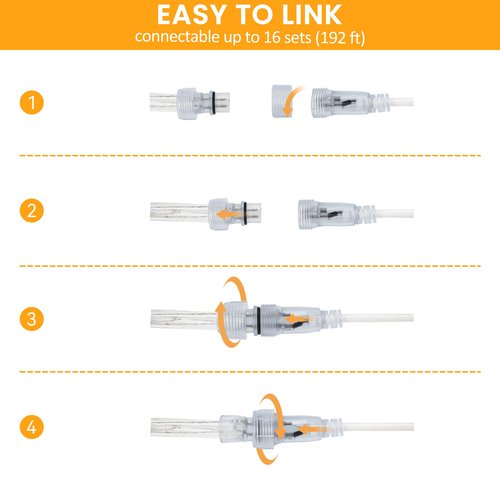 EASY TO LINK
connectable up to 16 sets (192 ft)

1

2

3

4