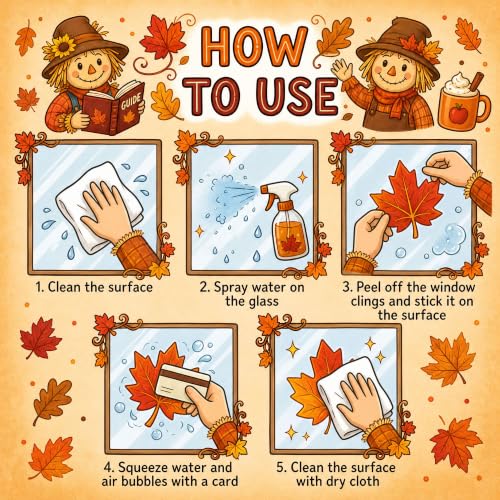 HOW TO USE

GUIDE

1. Clean the surface

2. Spray water on the glass

3. Peel off the window clings and stick it on the surface

4. Squeeze water and air bubbles with a card

5. Clean the surface with dry cloth