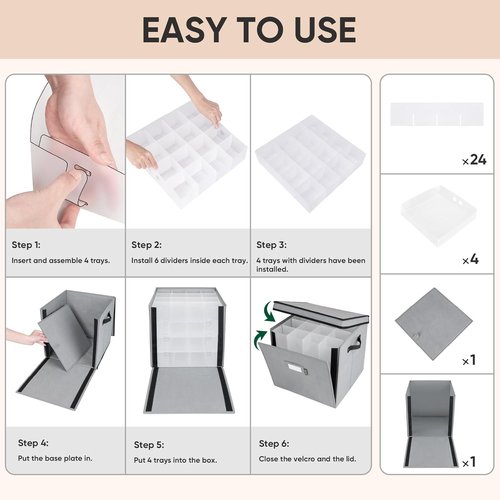 EASY TO USE

Step 1:
Insert and assemble 4 trays.

Step 2:
Install 6 dividers inside each tray.

Step 3:
4 trays with dividers have been installed.

Step 4:
Put the base plate in.

Step 5:
Put 4 trays into the box.

Step 6:
Close the velcro and the lid.

×24

×4

×1

×1