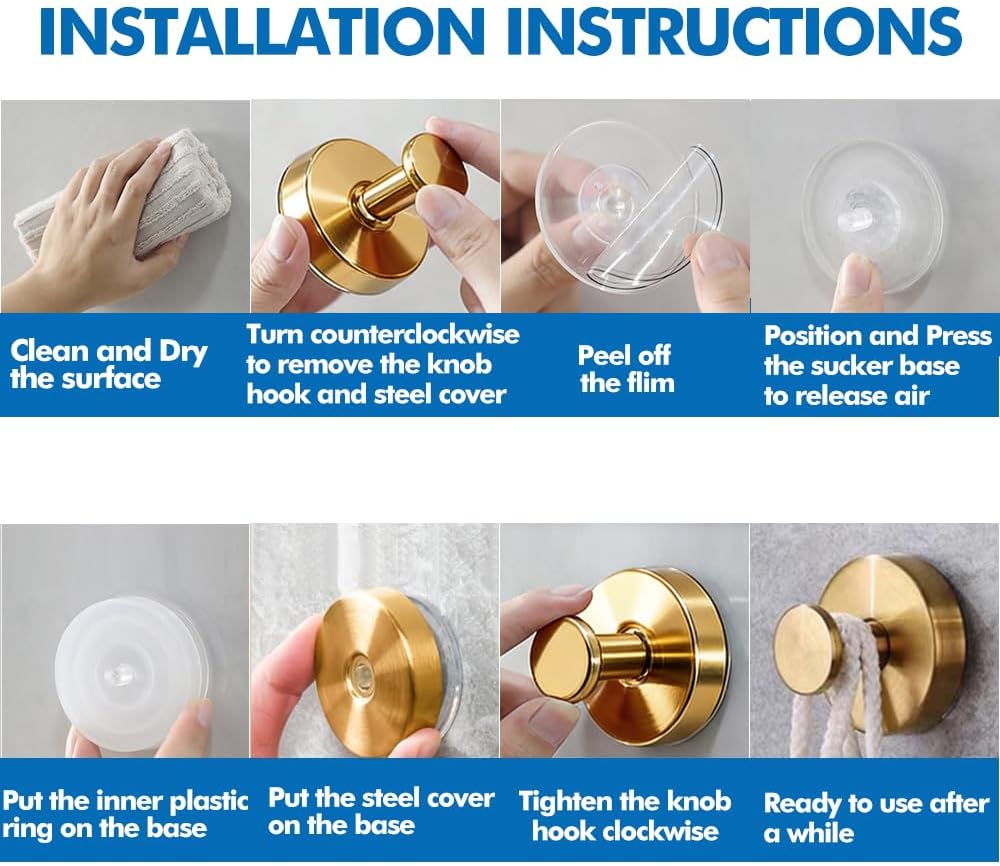 INSTALLATION INSTRUCTIONS

Clean and Dry the surface

Turn counterclockwise to remove the knob hook and steel cover

Peel off the flim

Position and Press the sucker base to release air

Put the inner plastic ring on the base

Put the steel cover on the base

Tighten the knob hook clockwise

Ready to use after a while