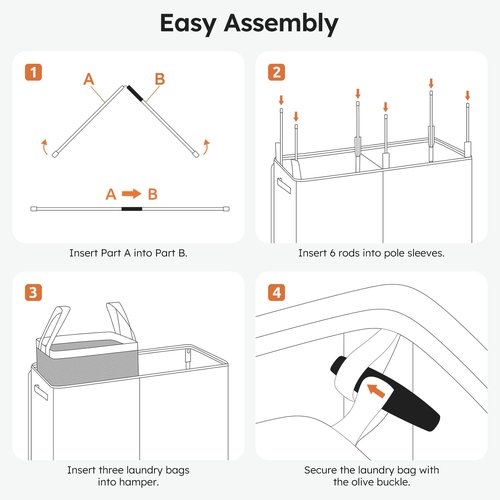 Easy Assembly

1

A

B

A → B

Insert Part A into Part B.

2

Insert 6 rods into pole sleeves.

3

Insert three laundry bags into hamper.

4

Secure the laundry bag with the olive buckle.