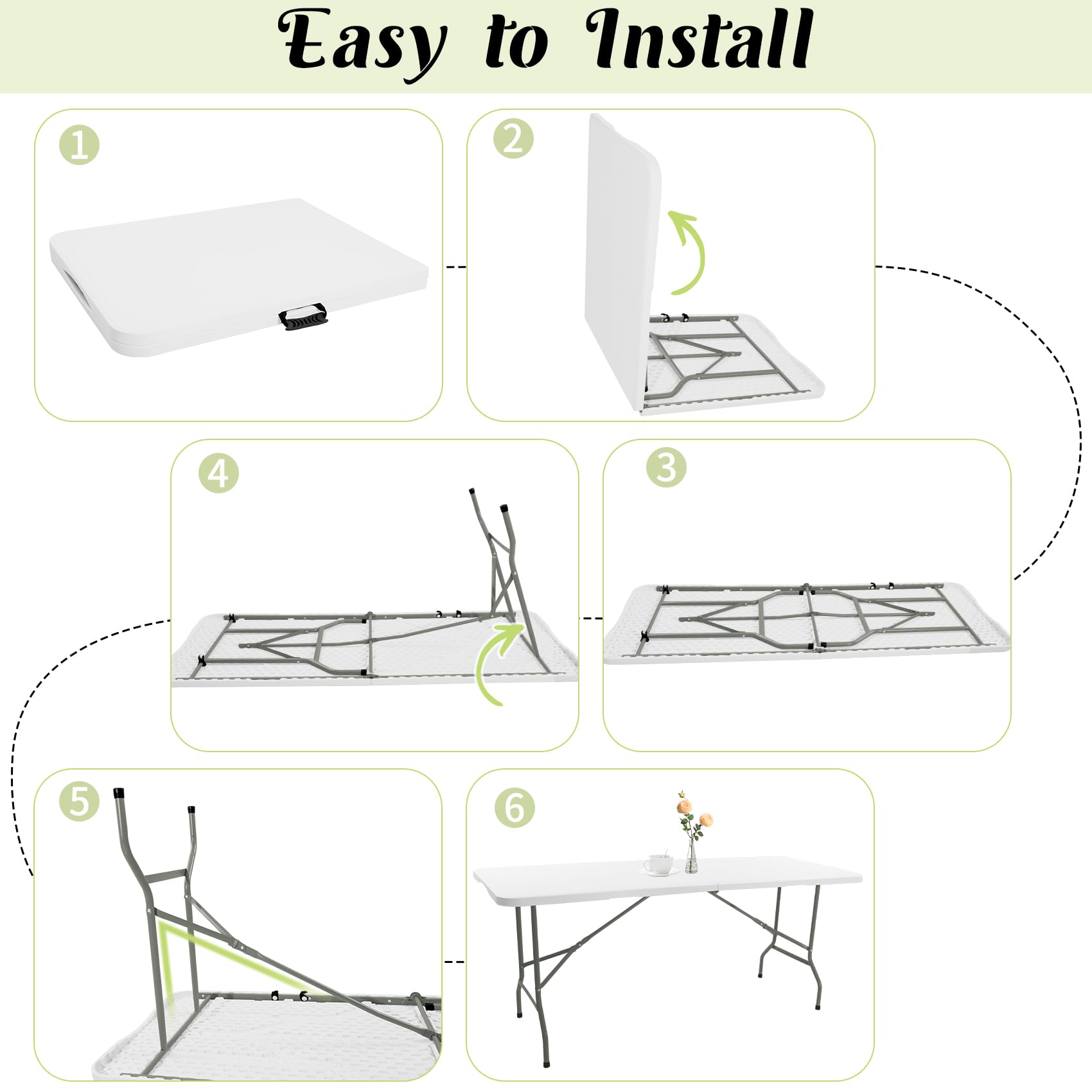 Easy to Install

1

2

4

3

5

6