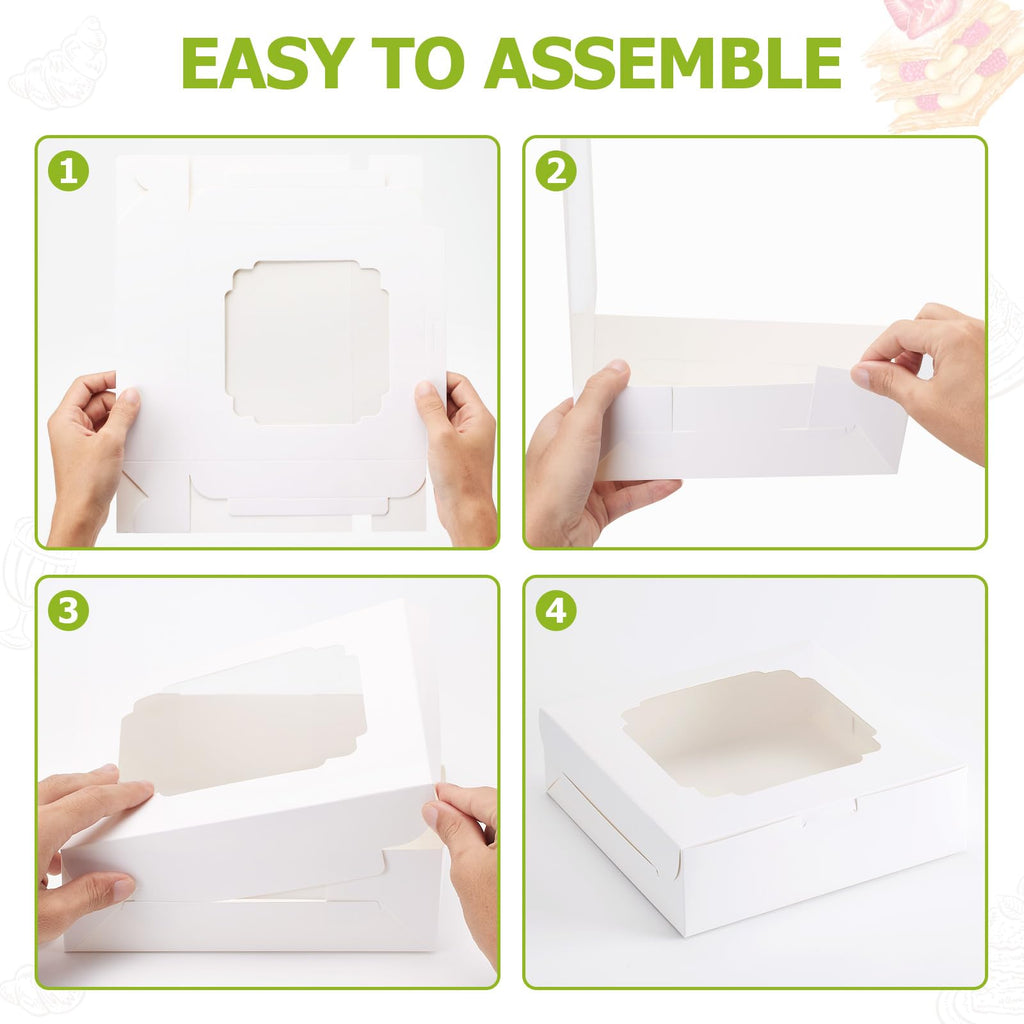 EASY TO ASSEMBLE

1

2

3

4