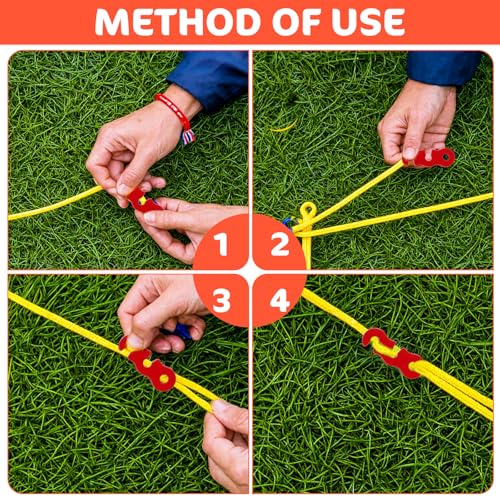 METHOD OF USE

1

2

3

4