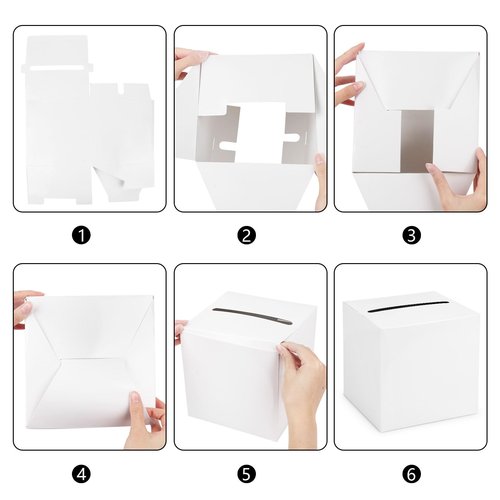 1

2

3

4

5

6