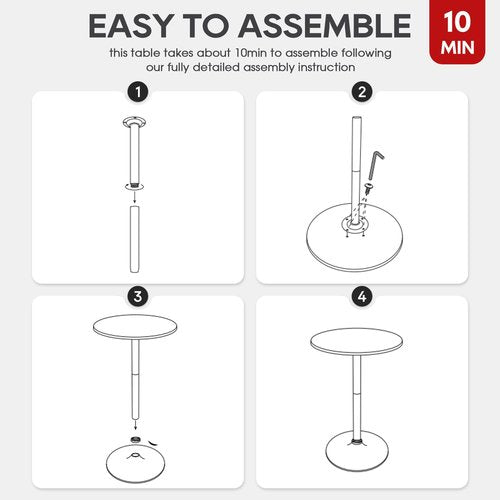 EASY TO ASSEMBLE

10 MIN

this table takes about 10min to assemble following our fully detailed assembly instruction

1

2

3

4