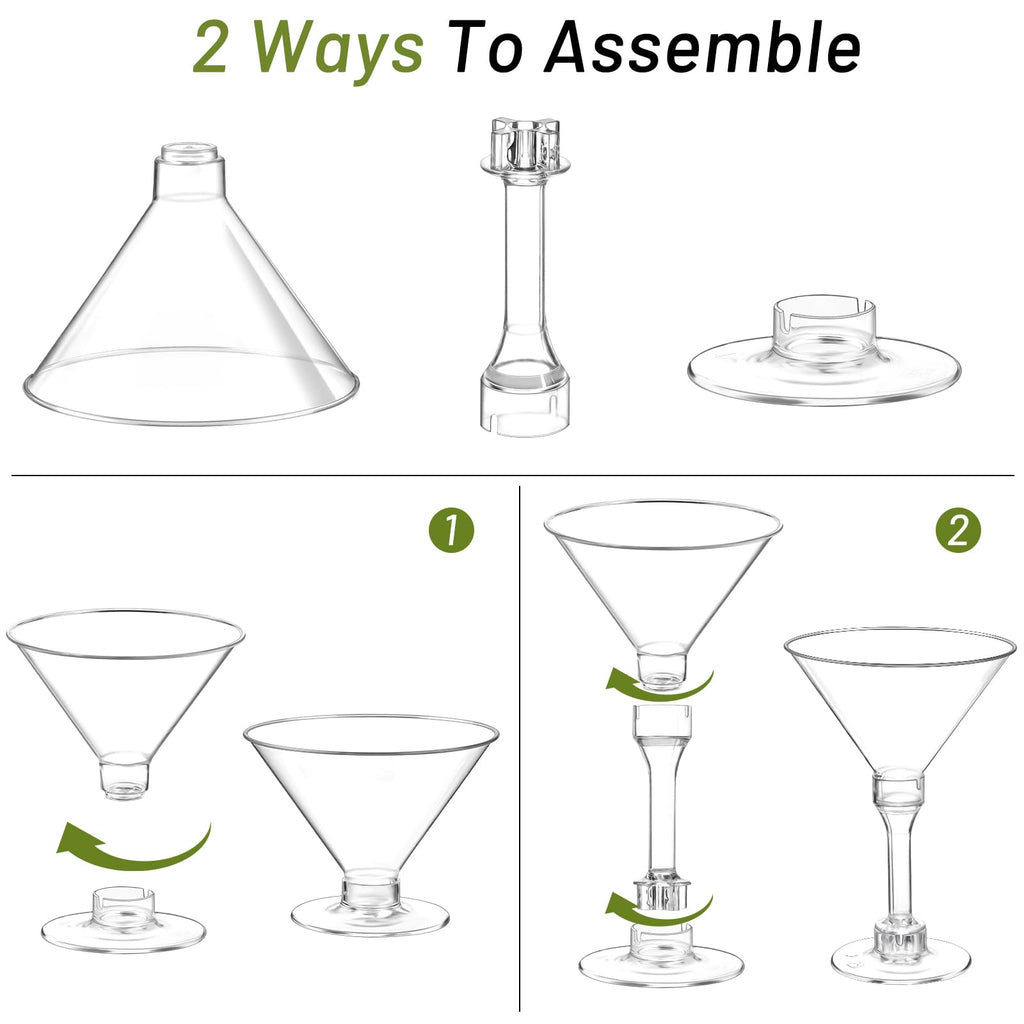 2 Ways To Assemble

1

2