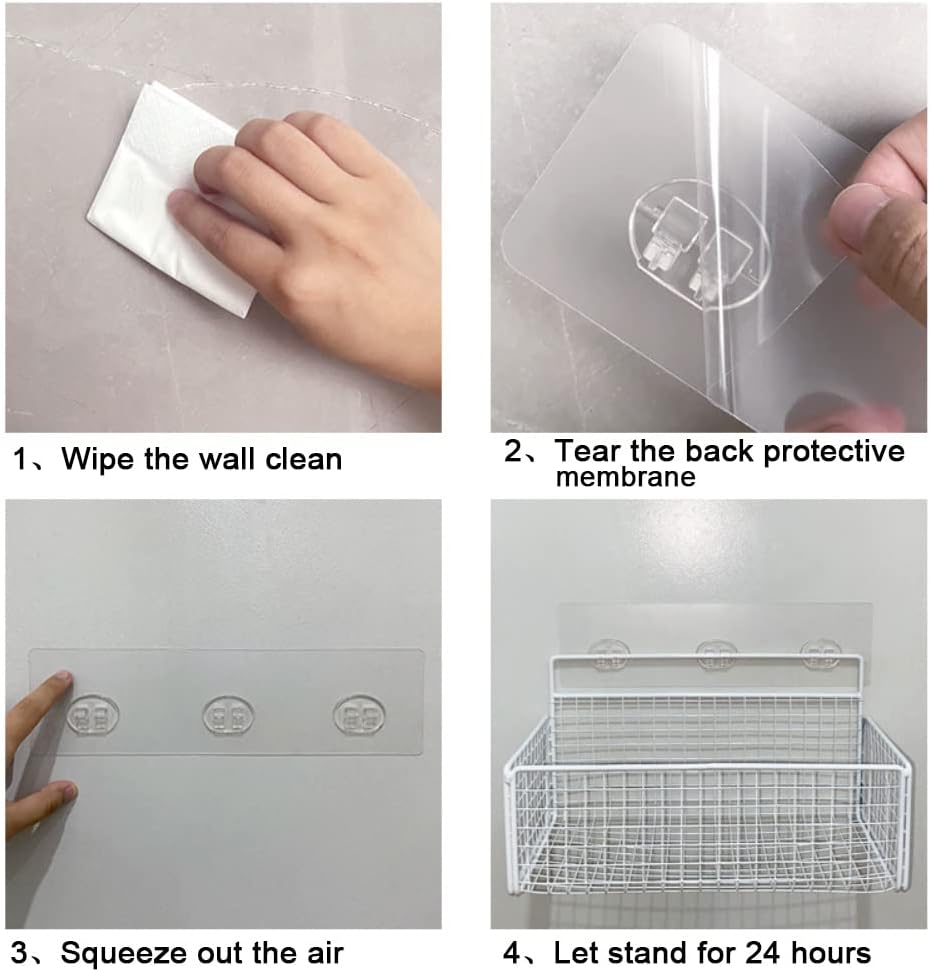 1、Wipe the wall clean

2、Tear the back protective membrane

3、Squeeze out the air

4、Let stand for 24 hours