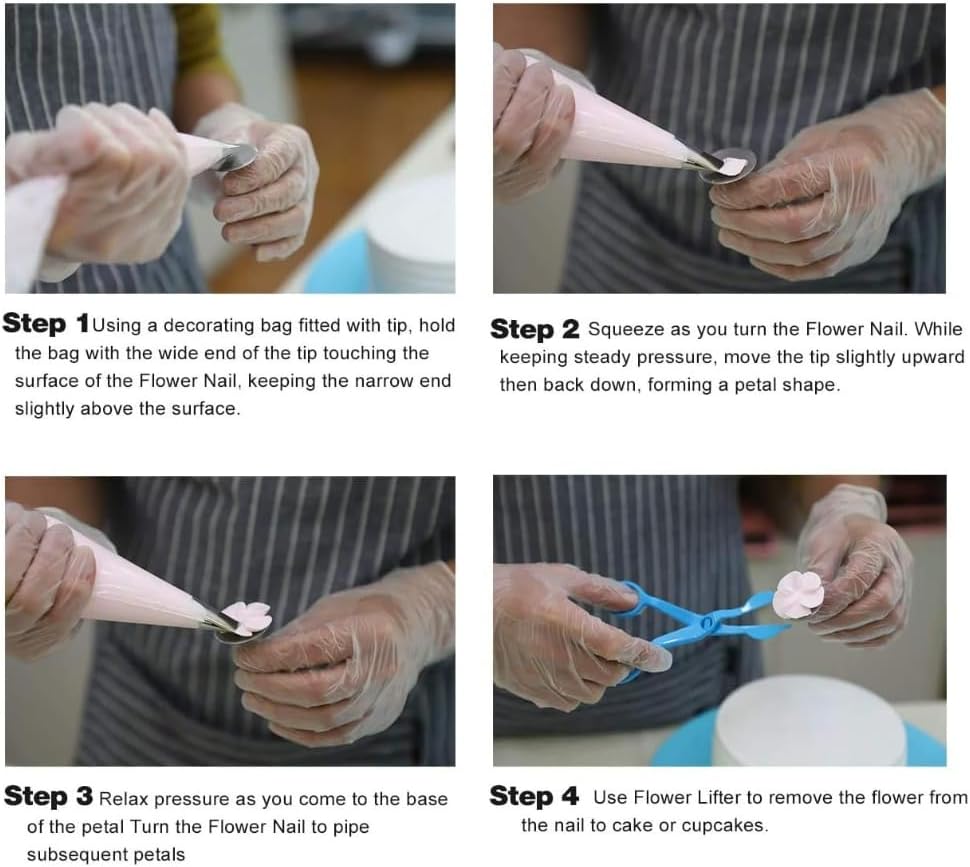 Step 1 Using a decorating bag fitted with tip, hold the bag with the wide end of the tip touching the surface of the Flower Nail, keeping the narrow end slightly above the surface.

Step 2 Squeeze as you turn the Flower Nail. While keeping steady pressure, move the tip slightly upward then back down, forming a petal shape.

Step 3 Relax pressure as you come to the base of the petal Turn the Flower Nail to pipe subsequent petals

Step 4 Use Flower Lifter to remove the flower from the nail to cake or cupcakes.