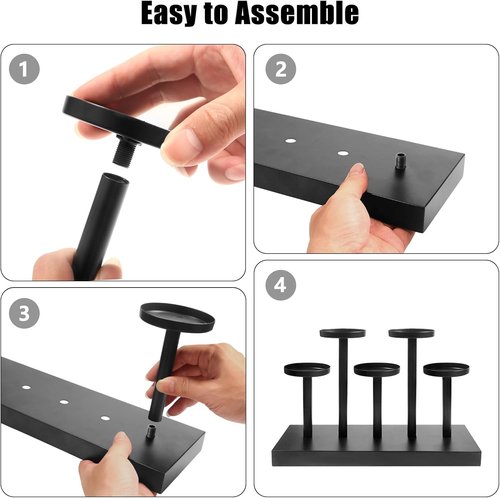 Easy to Assemble

1

2

3

4