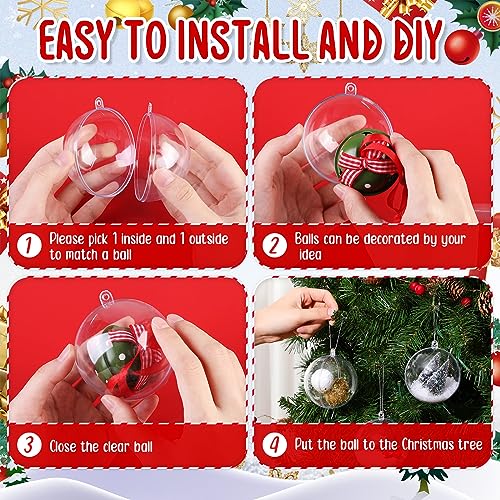 EASY TO INSTALL AND DIY

1 Please pick 1 inside and 1 outside to match a ball

2 Balls can be decorated by your idea

3 Close the clear ball

4 Put the ball to the Christmas tree