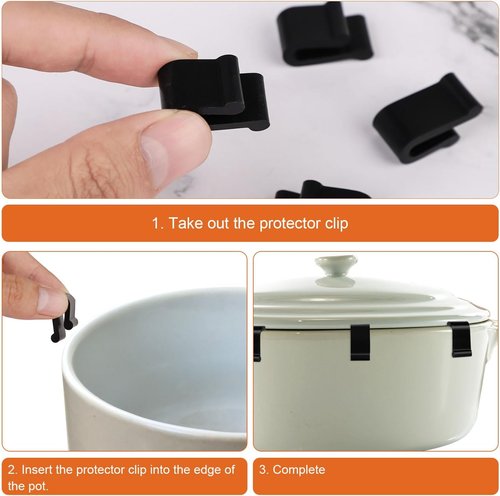 1. Take out the protector clip

2. Insert the protector clip into the edge of the pot.

3. Complete