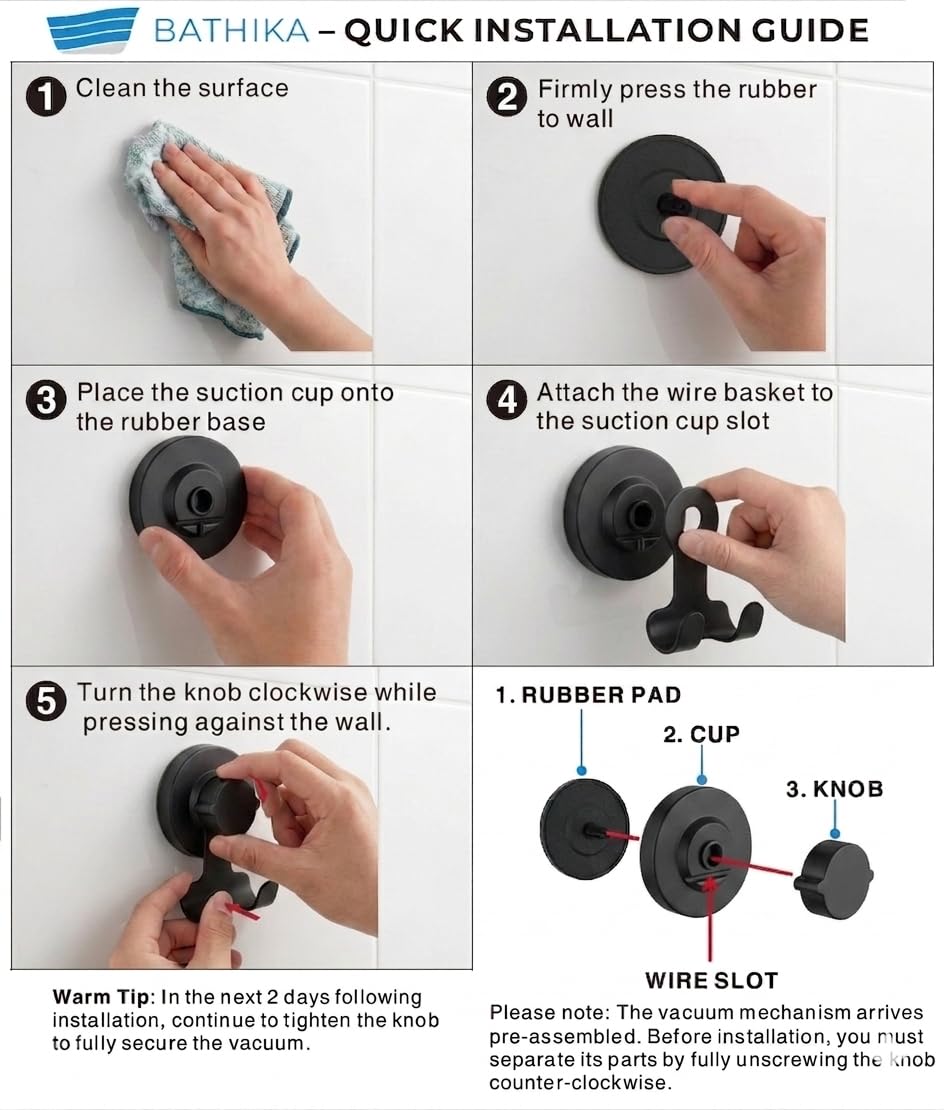 BATHIKA – QUICK INSTALLATION GUIDE

1 Clean the surface

2 Firmly press the rubber to wall

3 Place the suction cup onto the rubber base

4 Attach the wire basket to the suction cup slot

5 Turn the knob clockwise while pressing against the wall.

1. RUBBER PAD

2. CUP

3. KNOB

WIRE SLOT

Warm Tip: In the next 2 days following installation, continue to tighten the knob to fully secure the vacuum.

Please note: The vacuum mechanism arrives pre-assembled. Before installation, you must separate its parts by fully unscrewing the knob counter-clockwise.