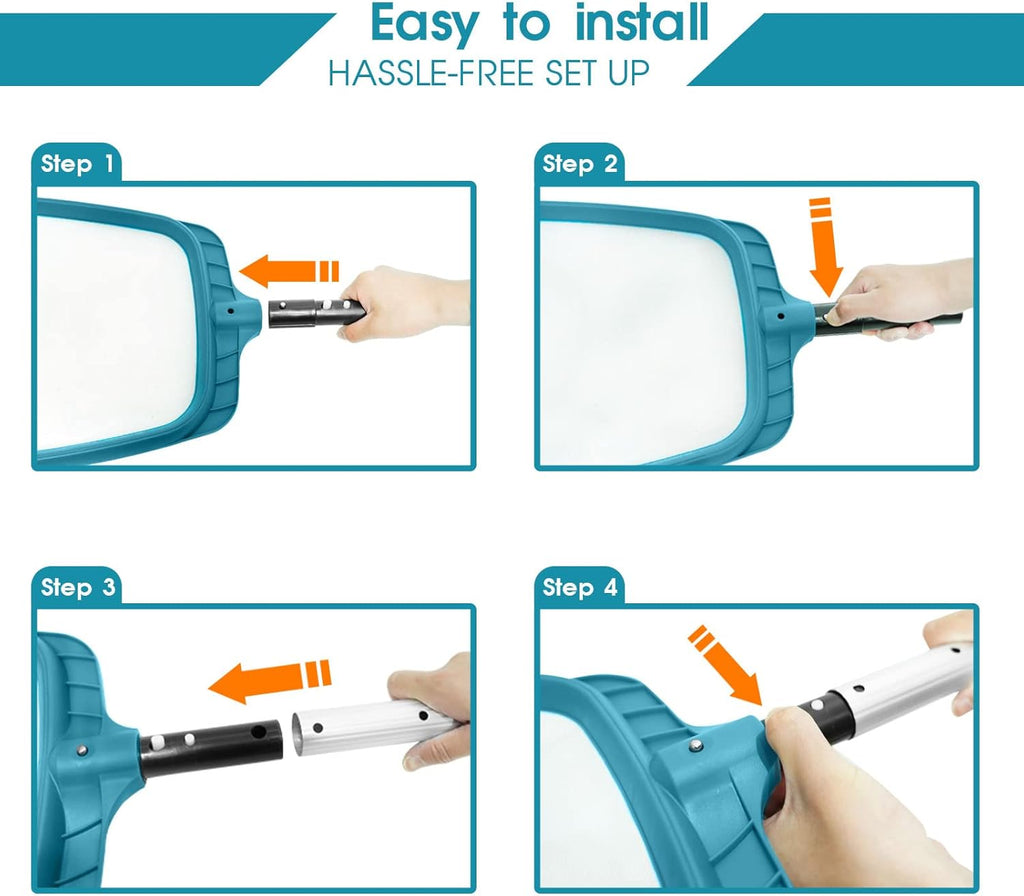 Easy to install
HASSLE-FREE SET UP

Step 1

Step 2

Step 3

Step 4